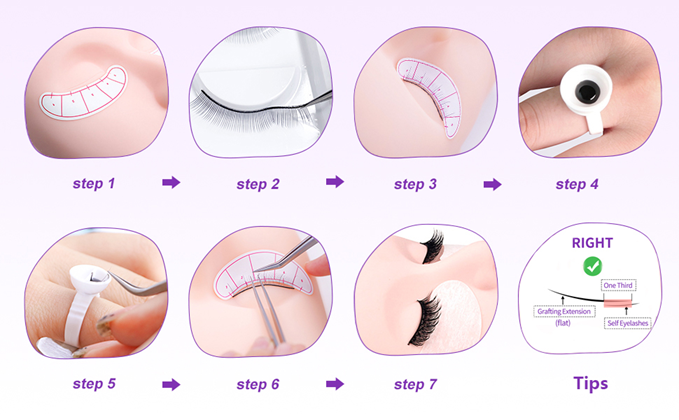 step 1

step 2

step 3

step 4

step 5

step 6

step 7

RIGHT

One Third

Grafting Extension (flat)

Self Eyelashes

Tips