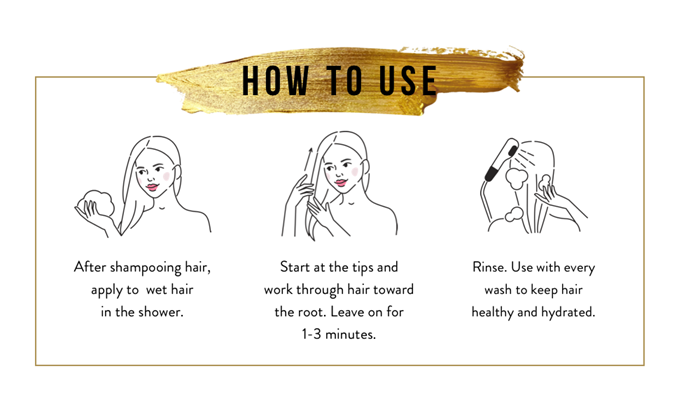 HOW TO USE

After shampooing hair, apply to wet hair in the shower.

Start at the tips and work through hair toward the root. Leave on for 1-3 minutes.

Rinse. Use with every wash to keep hair healthy and hydrated.