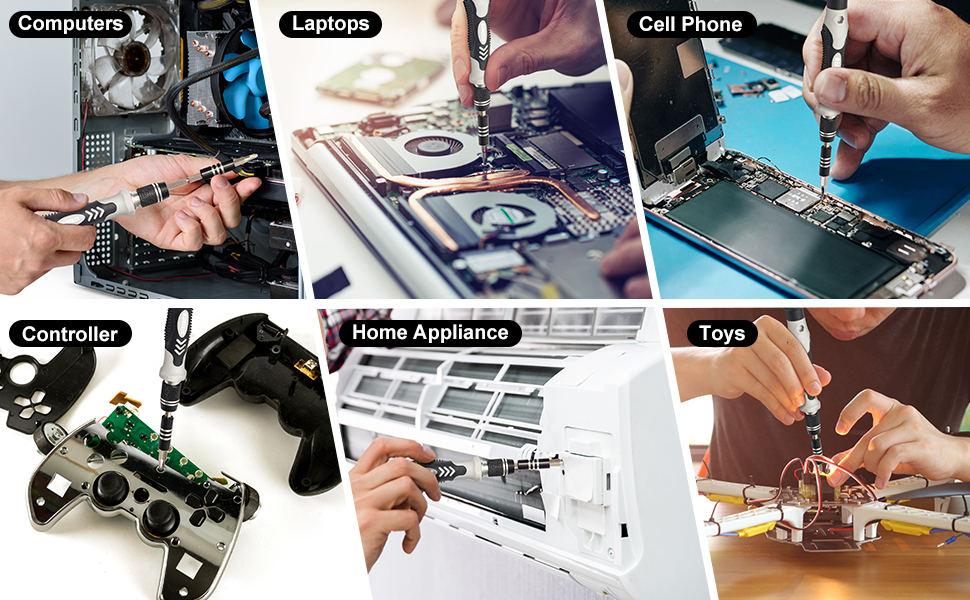 Computers

Laptops

Cell Phone

Controller

Home Appliance

Toys