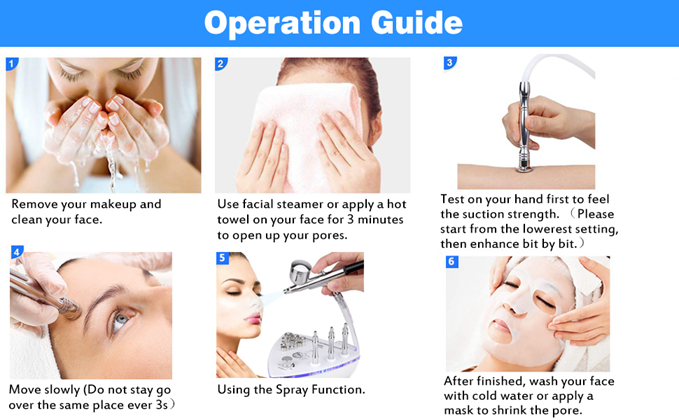 Operation Guide

1

Remove your makeup and clean your face.

2

Use facial steamer or apply a hot towel on your face for 3 minutes to open up your pores.

3

Test on your hand first to feel the suction strength. （Please start from the lowerest setting, then enhance bit by bit.）

4

Move slowly (Do not stay go over the same place ever 3s）

5

Using the Spray Function.

6

After finished, wash your face with cold water or apply a mask to shrink the pore.