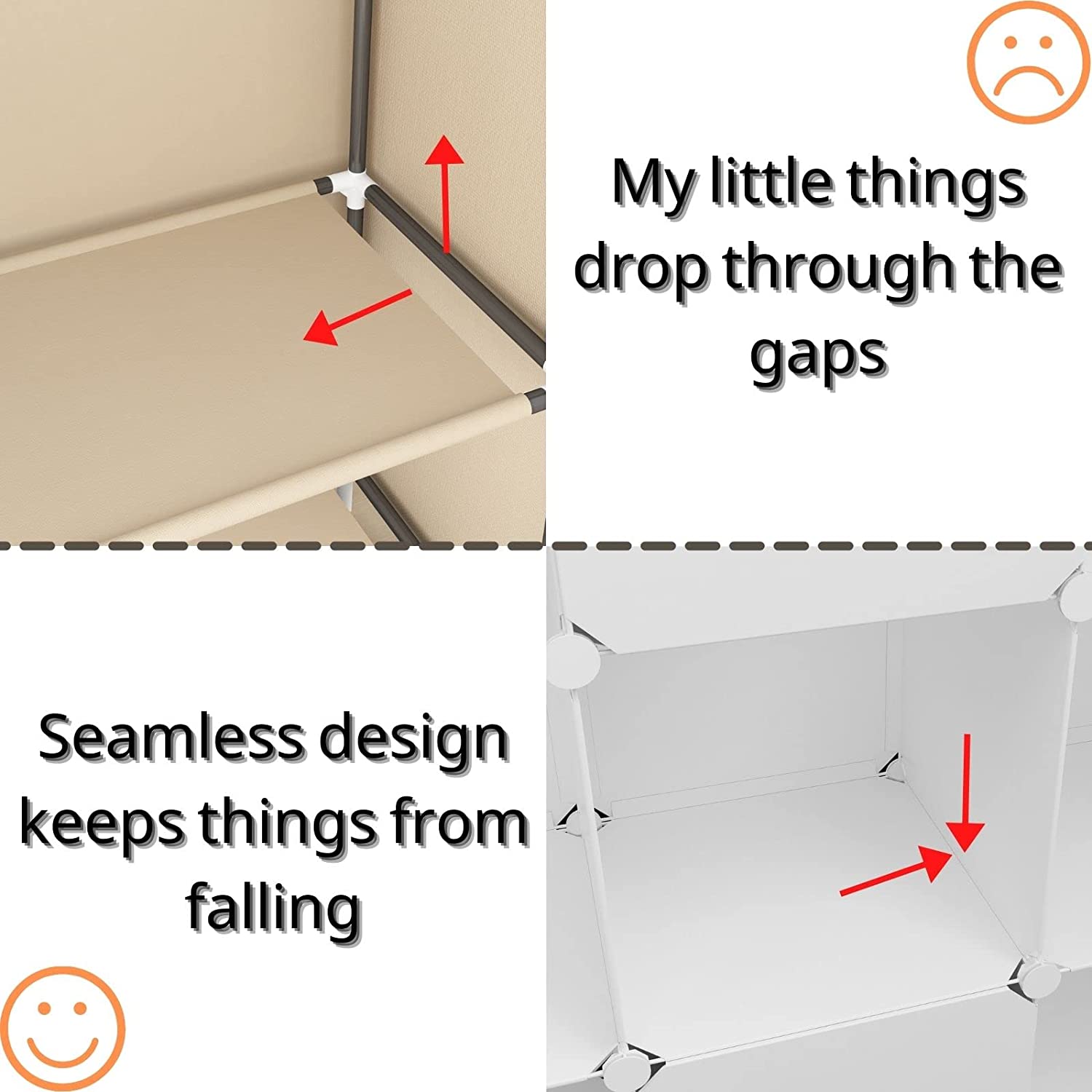 My little things drop through the gaps

Seamless design keeps things from falling