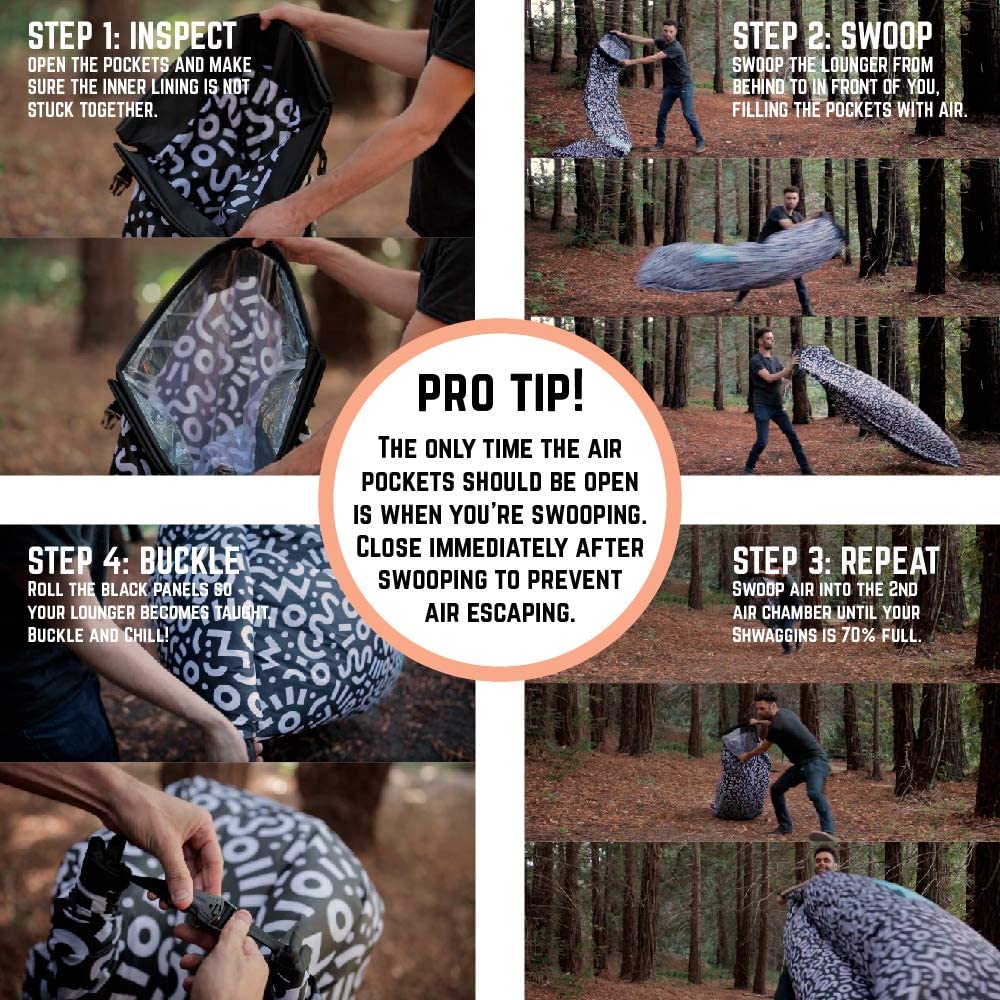 STEP 1: INSPECT
OPEN THE POCKETS AND MAKE SURE THE INNER LINING IS NOT STUCK TOGETHER.

STEP 2: SWOOP
SWOOP THE LOUNGER FROM BEHIND TO IN FRONT OF YOU, FILLING THE POCKETS WITH AIR.

PRO TIP!
THE ONLY TIME THE AIR POCKETS SHOULD BE OPEN IS WHEN YOU'RE SWOOPING. CLOSE IMMEDIATELY AFTER SWOOPING TO PREVENT AIR ESCAPING.

STEP 4: BUCKLE
ROLL THE BLACK PANELS SO YOUR LOUNGER BECOMES TAUGHT. BUCKLE AND CHILL!

STEP 3: REPEAT
SWOOP AIR INTO THE 2ND AIR CHAMBER UNTIL YOUR SHWAGGINS IS 70% FULL.