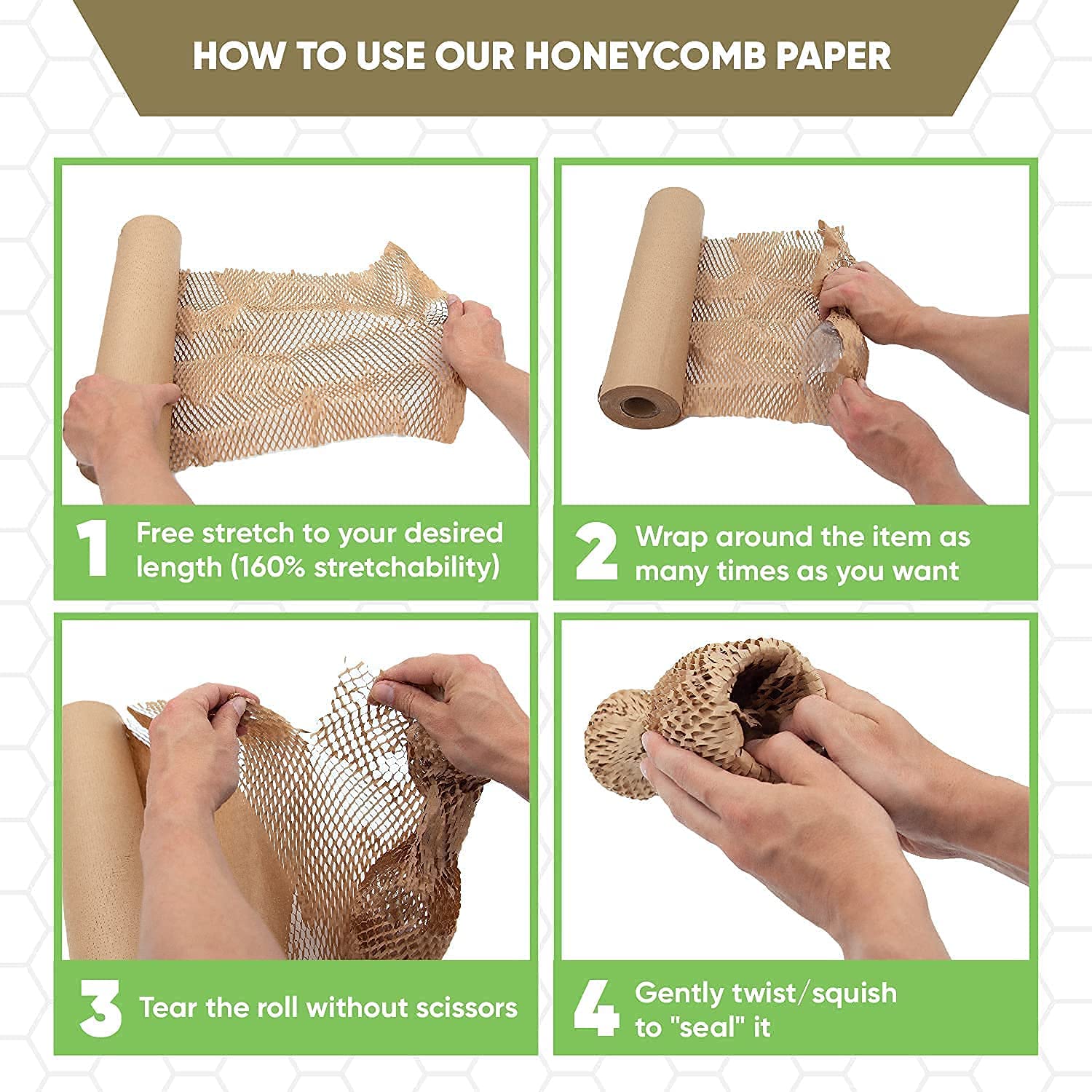 HOW TO USE OUR HONEYCOMB PAPER

1 Free stretch to your desired length (160% stretchability)

2 Wrap around the item as many times as you want

3 Tear the roll without scissors

4 Gently twist/squish to "seal" it