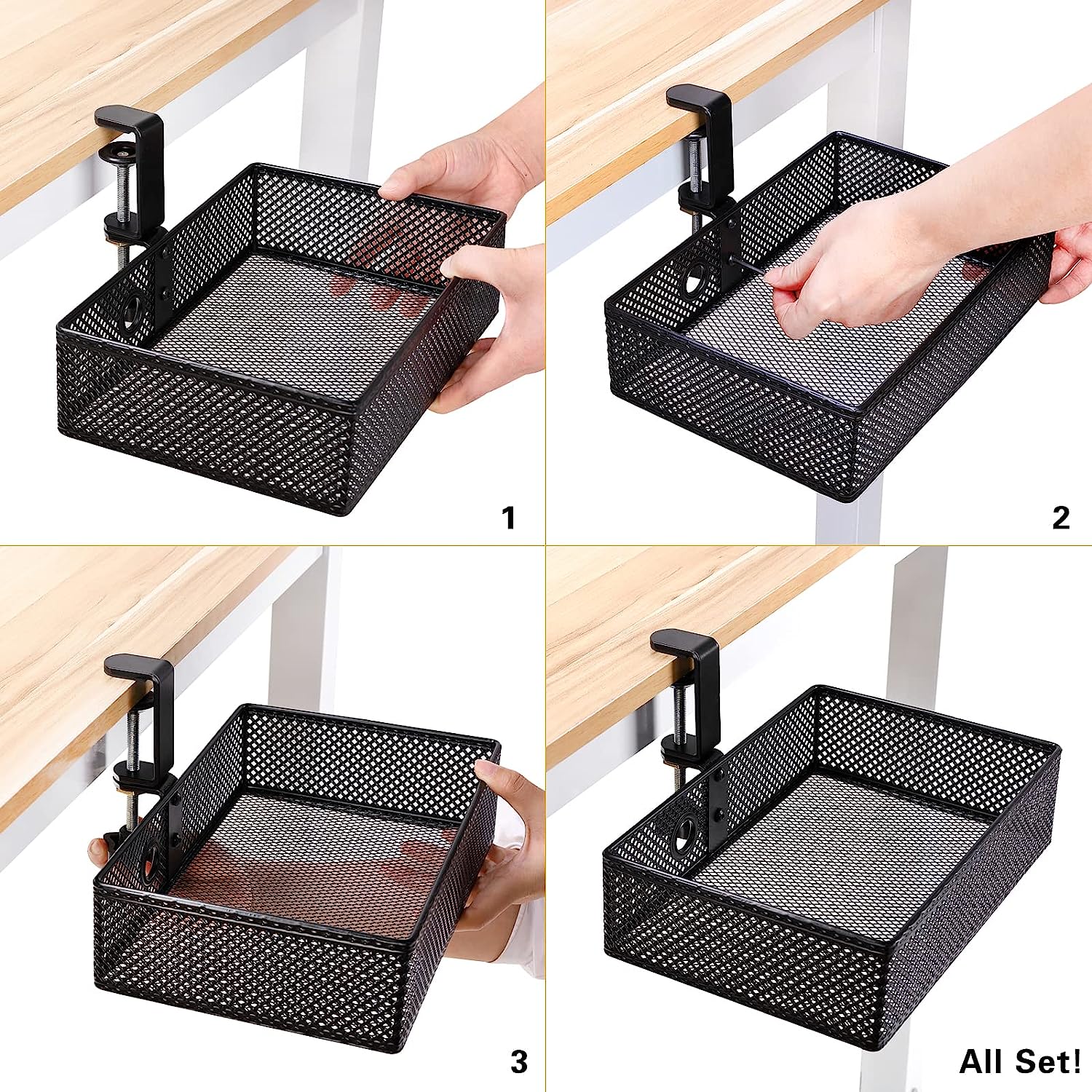 1

2

3

All Set!