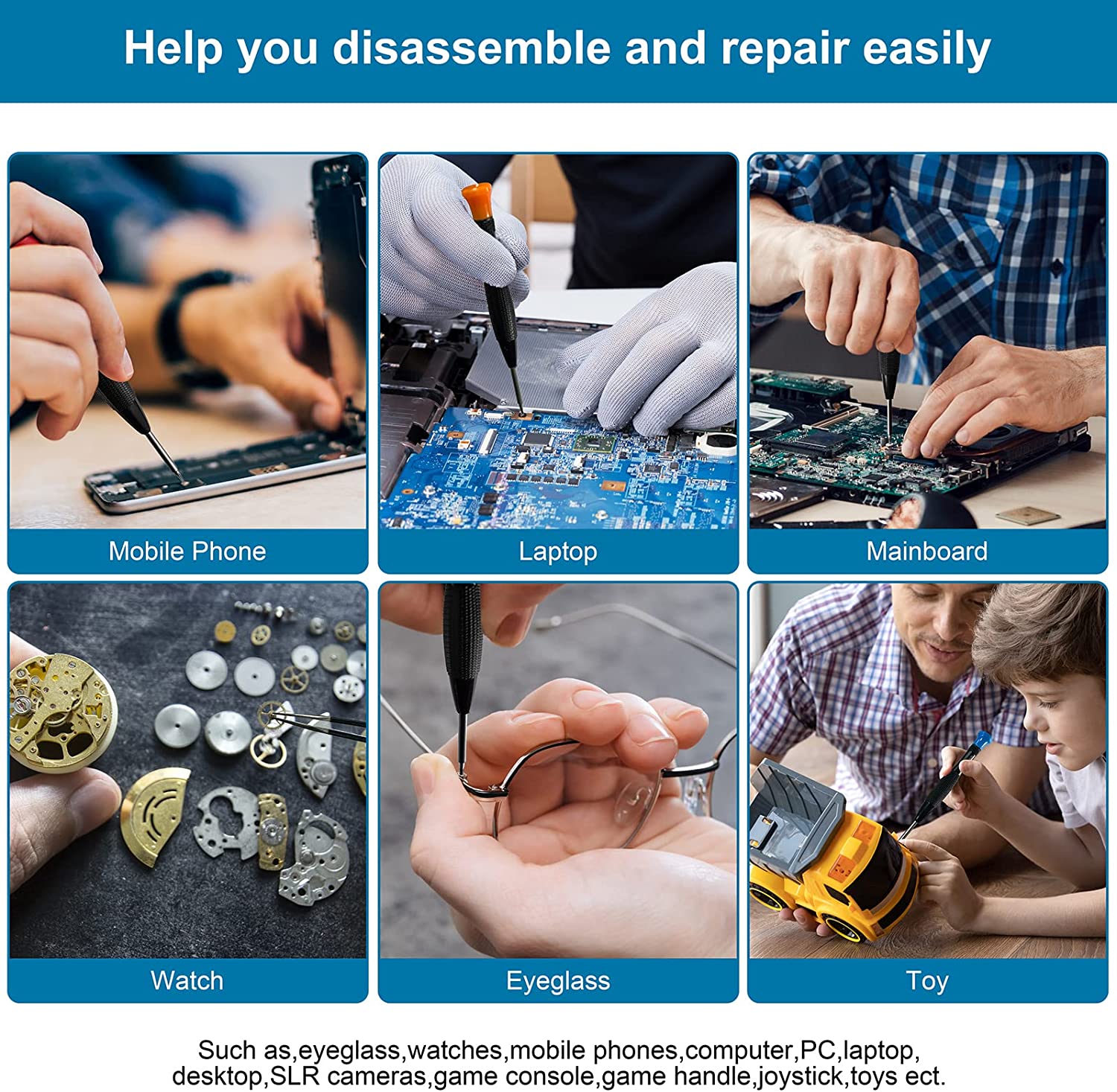 Help you disassemble and repair easily

Mobile Phone

Laptop

Mainboard

Watch

Eyeglass

Toy

Such as,eyeglass,watches,mobile phones,computer,PC,laptop, desktop,SLR cameras,game console,game handle,joystick,toys ect.