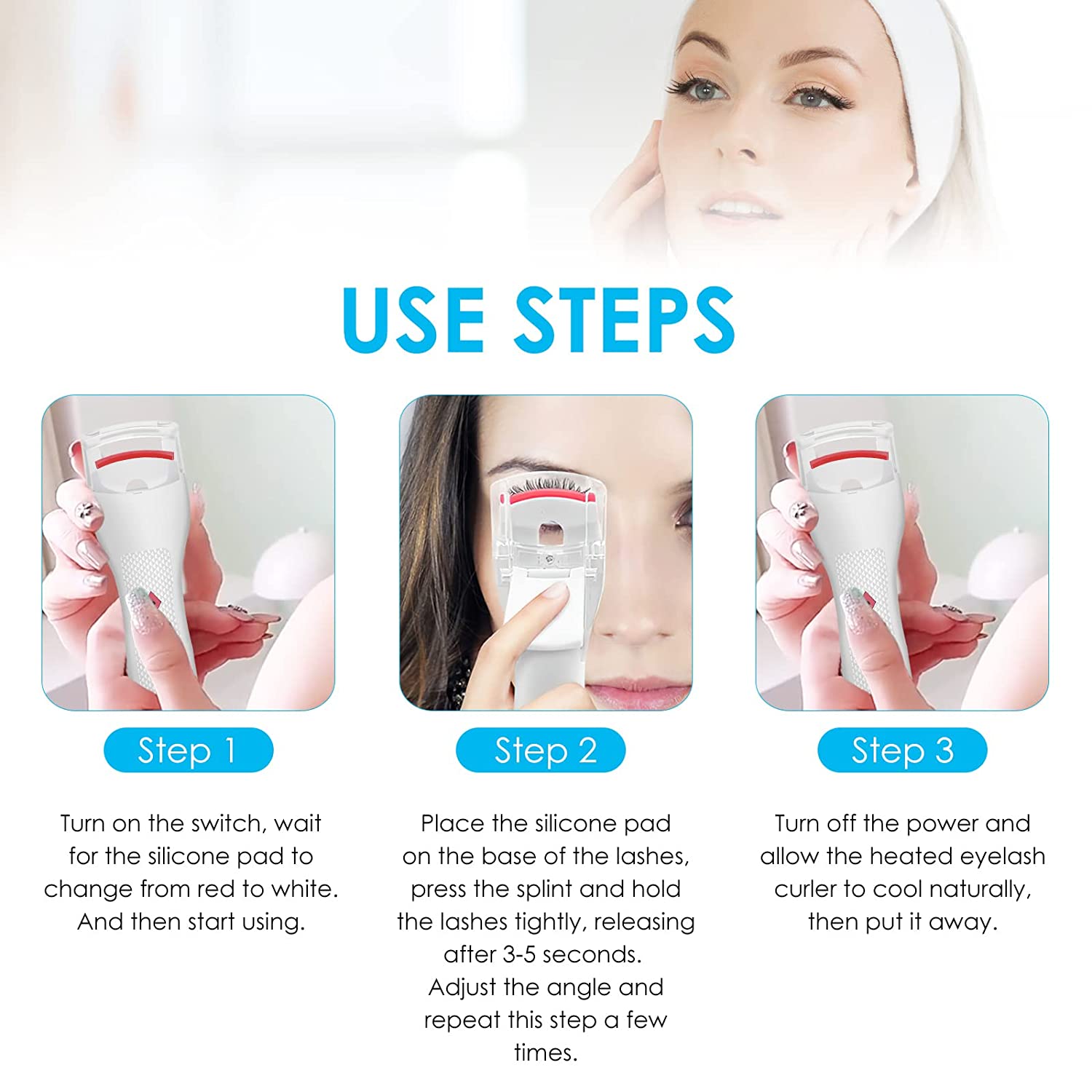 USE STEPS

Step 1

Turn on the switch, wait for the silicone pad to change from red to white. And then start using.

Step 2

Place the silicone pad on the base of the lashes, press the splint and hold the lashes tightly, releasing after 3-5 seconds. Adjust the angle and repeat this step a few times.

Step 3

Turn off the power and allow the heated eyelash curler to cool naturally, then put it away.