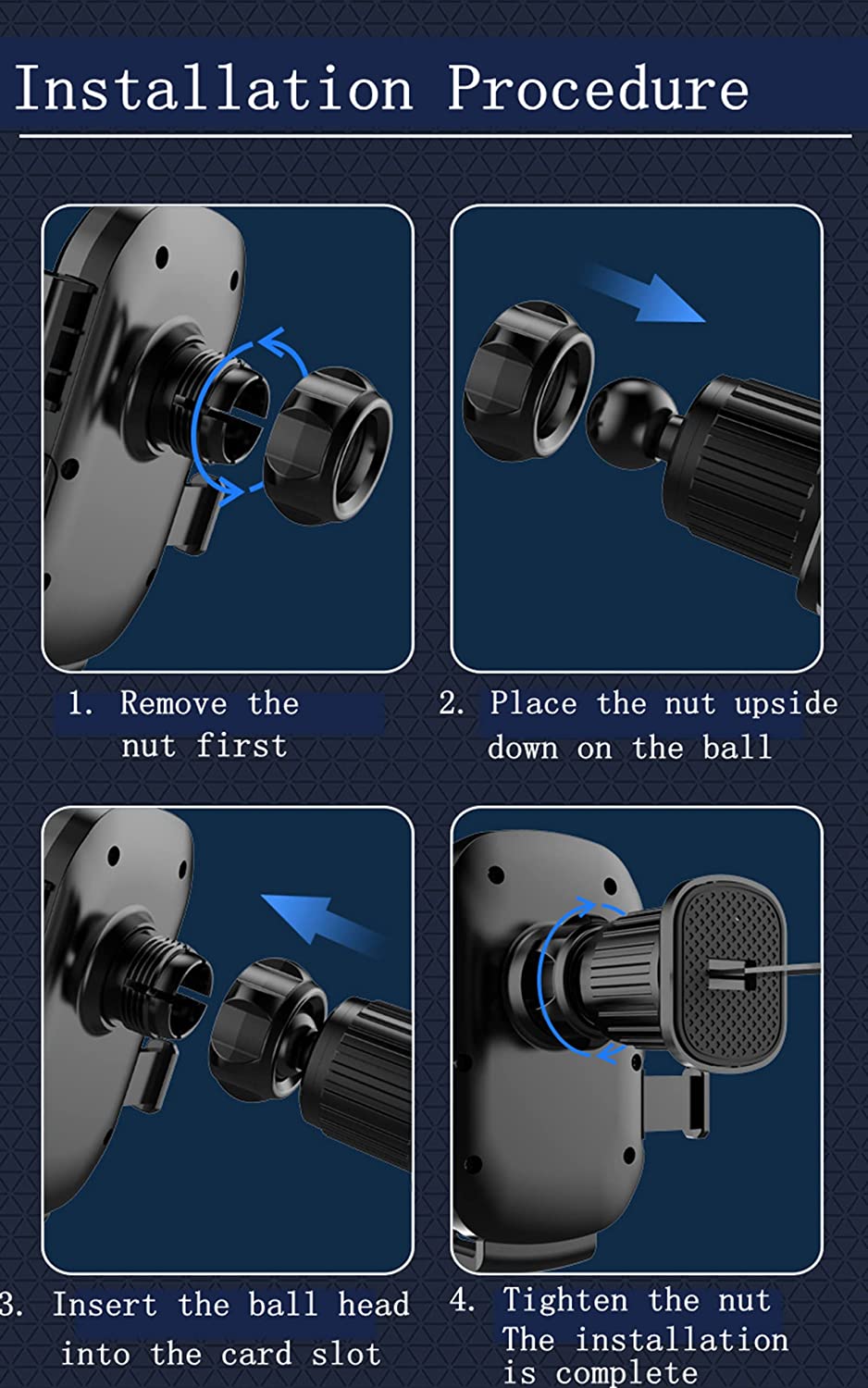 Installation Procedure

1. Remove the nut first

2. Place the nut upside down on the ball

3. Insert the ball head into the card slot

4. Tighten the nut The installation is complete