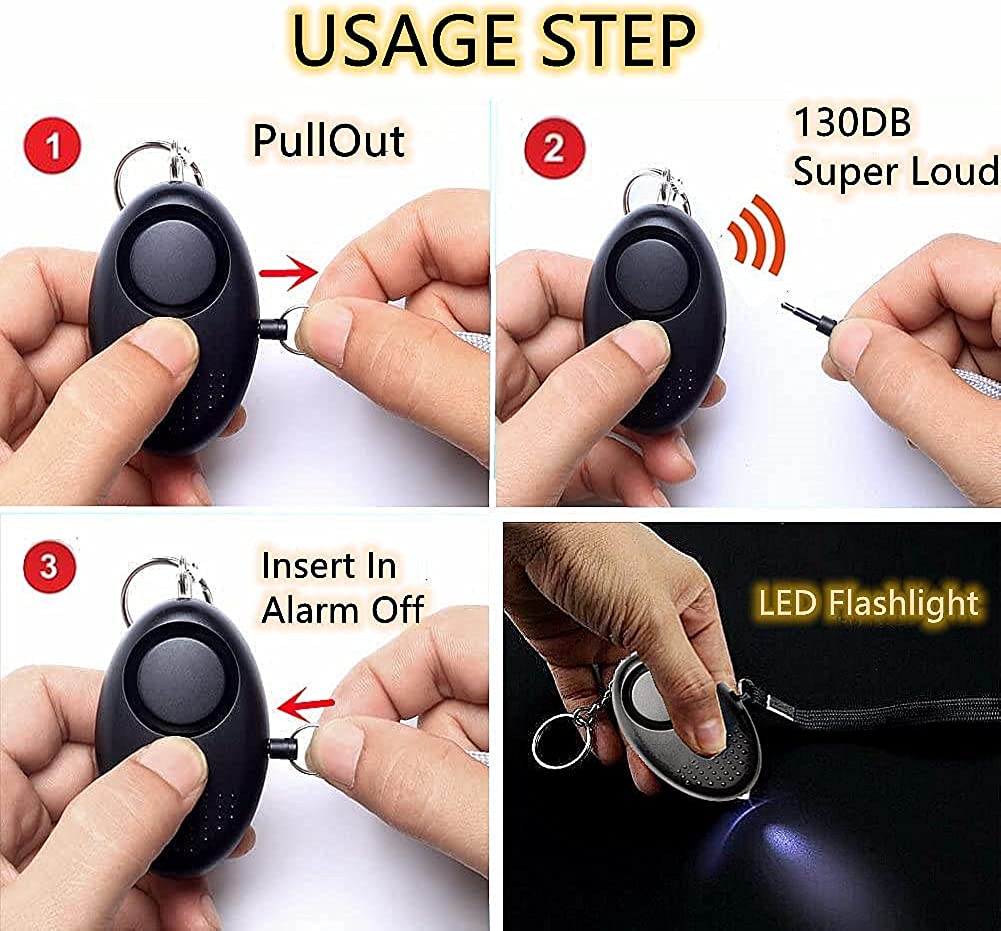 USAGE STEP

1
PullOut

2
130DB
Super Loud

3
Insert In
Alarm Off

LED Flashlight